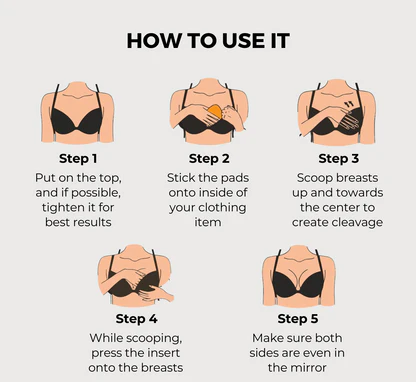 HOW TO USE IT

Step 1
Put on the top, and if possible, tighten it for best results

Step 2
Stick the pads onto inside of your clothing item

Step 3
Scoop breasts up and towards the center to create cleavage

Step 4
While scooping, press the insert onto the breasts

Step 5
Make sure both sides are even in the mirror